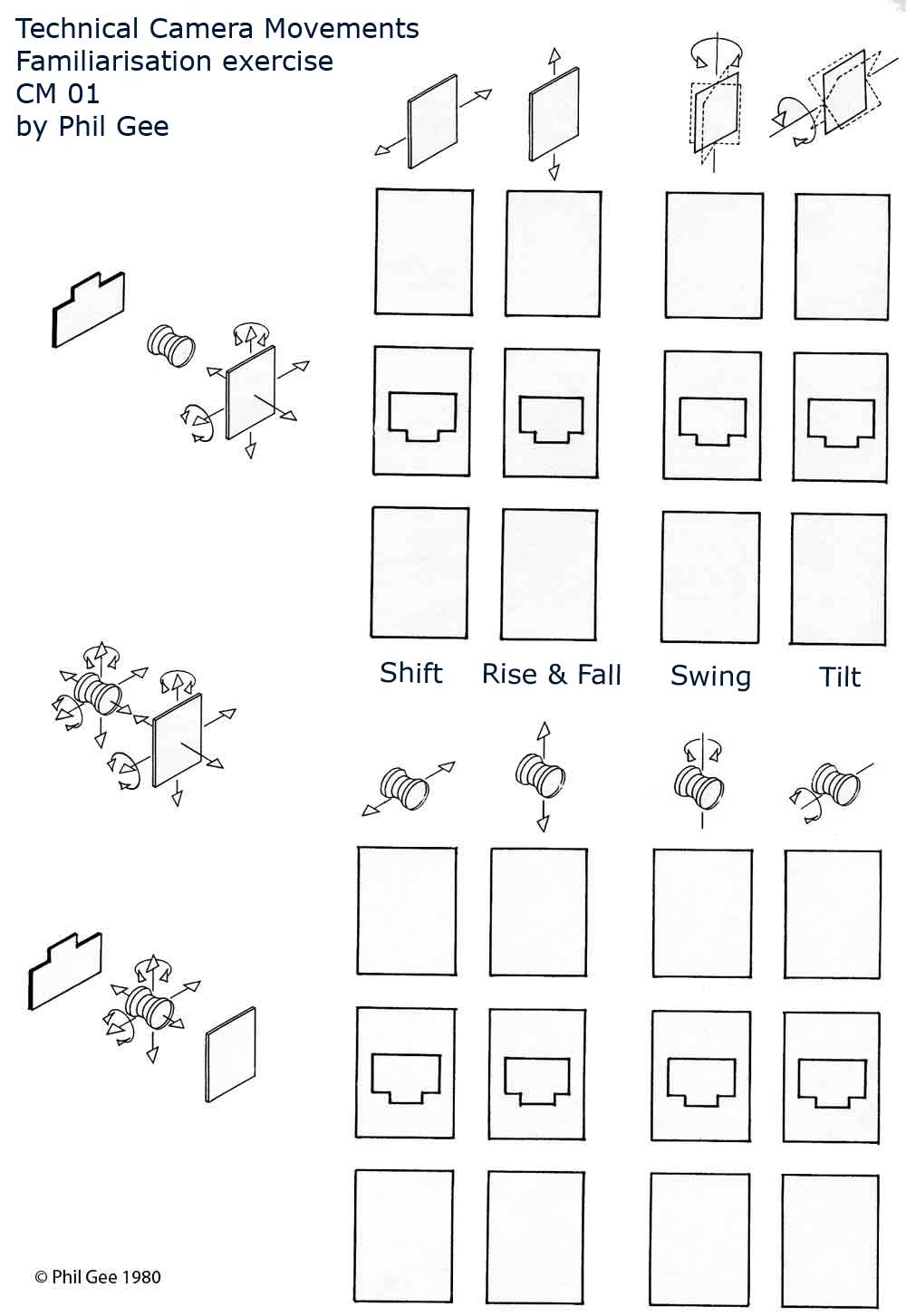 Technical Camera Movements
Familiarisation exercise
CM 01
by Phil Gee

Shift

Rise & Fall

Swing

Tilt

© Phil Gee 1980